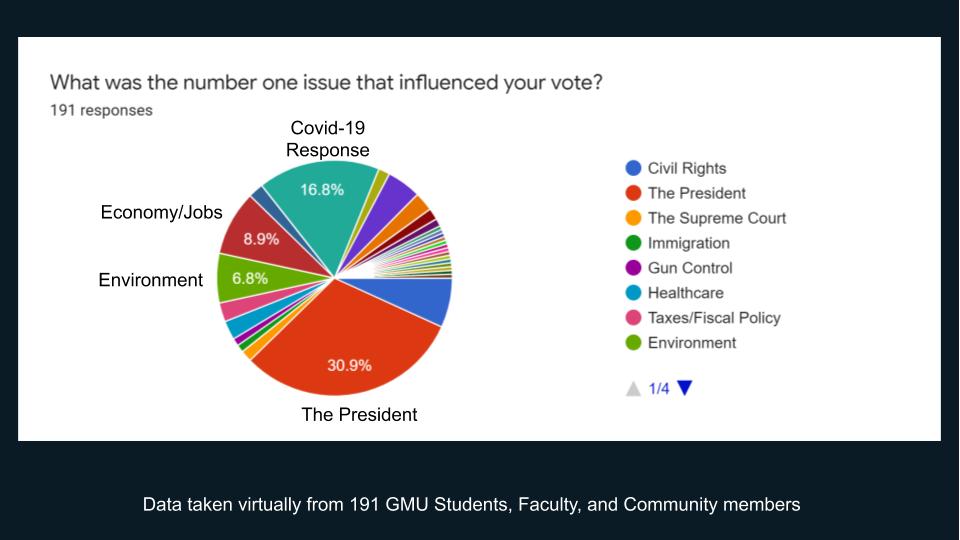 What was the number one issue that influenced your vote?
191 responses

Covid-19 Response
16.8%
Economy/Jobs
8.9%
Environment
6.8%
30.9%
The President

Civil Rights
The President
The Supreme Court
Immigration
Gun Control
Healthcare
Taxes/Fiscal Policy
Environment

1/4

Data taken virtually from 191 GMU Students, Faculty, and Community members