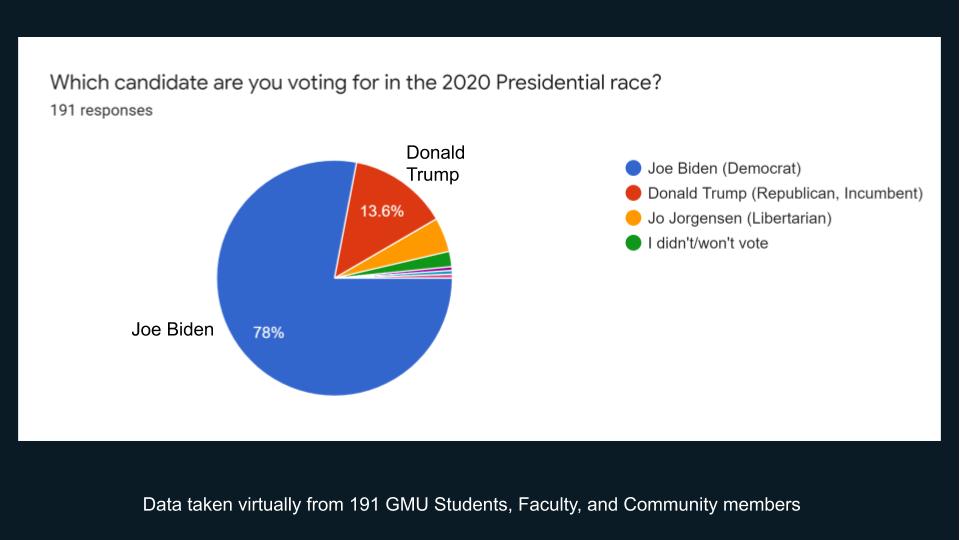 Which candidate are you voting for in the 2020 Presidential race?
191 responses

Donald Trump
13.6%
Joe Biden
78%

Joe Biden (Democrat)
Donald Trump (Republican, Incumbent)
Jo Jorgensen (Libertarian)
I didn't/won't vote

Data taken virtually from 191 GMU Students, Faculty, and Community members