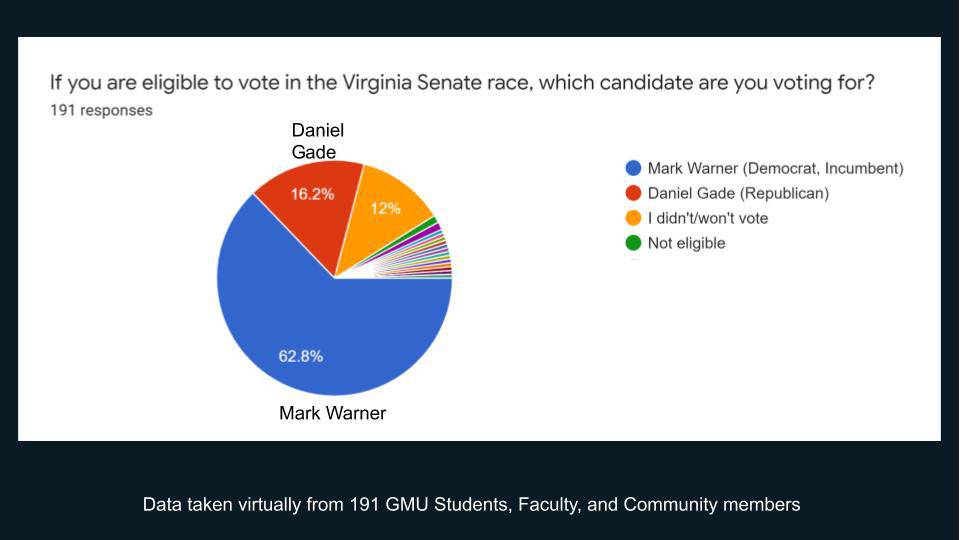 If you are eligible to vote in the Virginia Senate race, which candidate are you voting for?
191 responses

Daniel Gade

16.2%

12%

62.8%

Mark Warner

Mark Warner (Democrat, Incumbent)
Daniel Gade (Republican)
I didn't/won't vote
Not eligible

Data taken virtually from 191 GMU Students, Faculty, and Community members